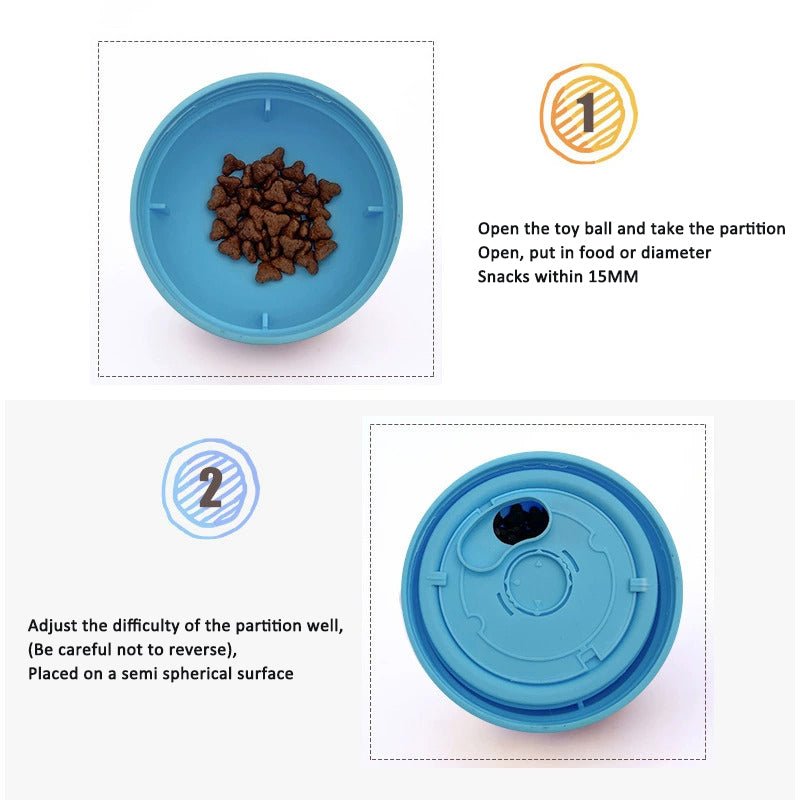 1

Open the toy ball and take the partition
Open, put in food or diameter
Snacks within 15MM

2

Adjust the difficulty of the partition well,
(Be careful not to reverse),
Placed on a semi spherical surface